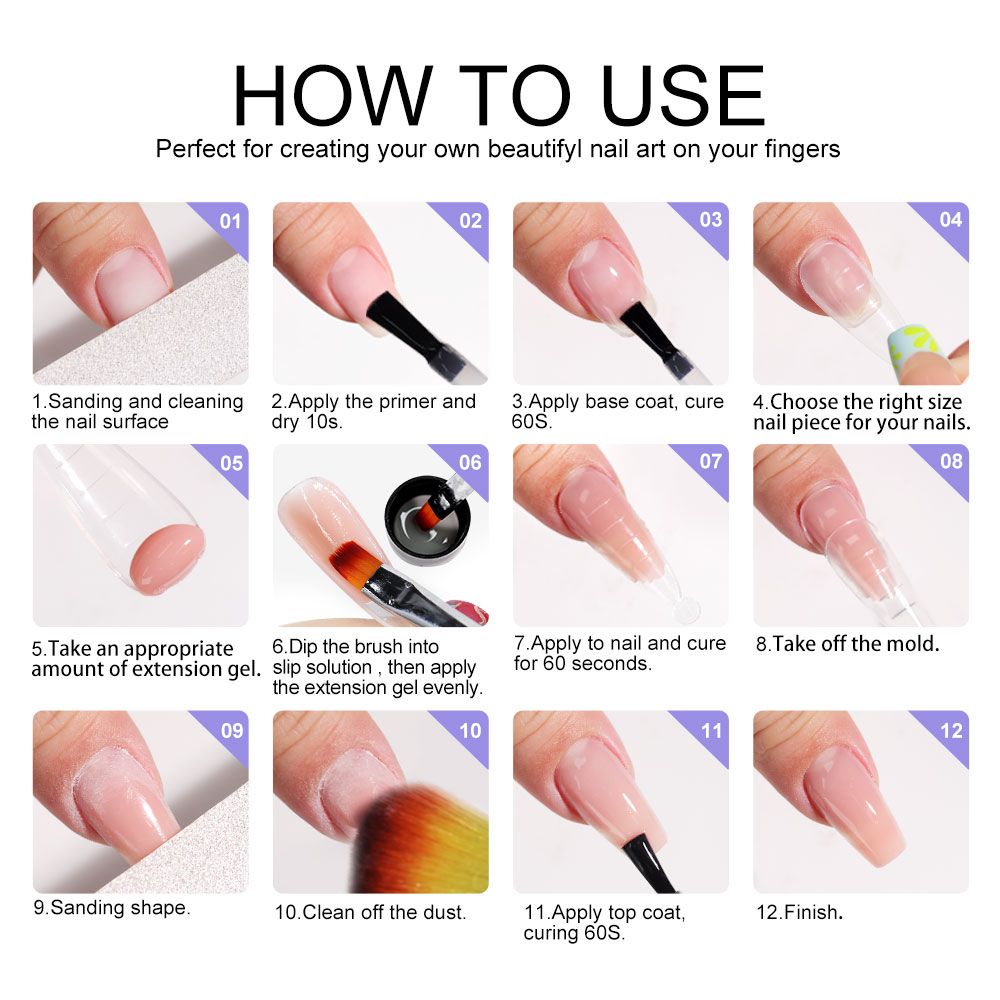 HOW TO USE

Perfect for creating your own beautifyl nail art on your fingers

01

1.Sanding and cleaning the nail surface

02

2.Apply the primer and dry 10s.

03

3.Apply base coat, cure 60S.

04

4.Choose the right size nail piece for your nails.

05

5.Take an appropriate amount of extension gel.

06

6.Dip the brush into slip solution , then apply the extension gel evenly.

07

7.Apply to nail and cure for 60 seconds.

08

8.Take off the mold.

09

9.Sanding shape.

10

10.Clean off the dust.

11

11.Apply top coat, curing 60S.

12

12.Finish.